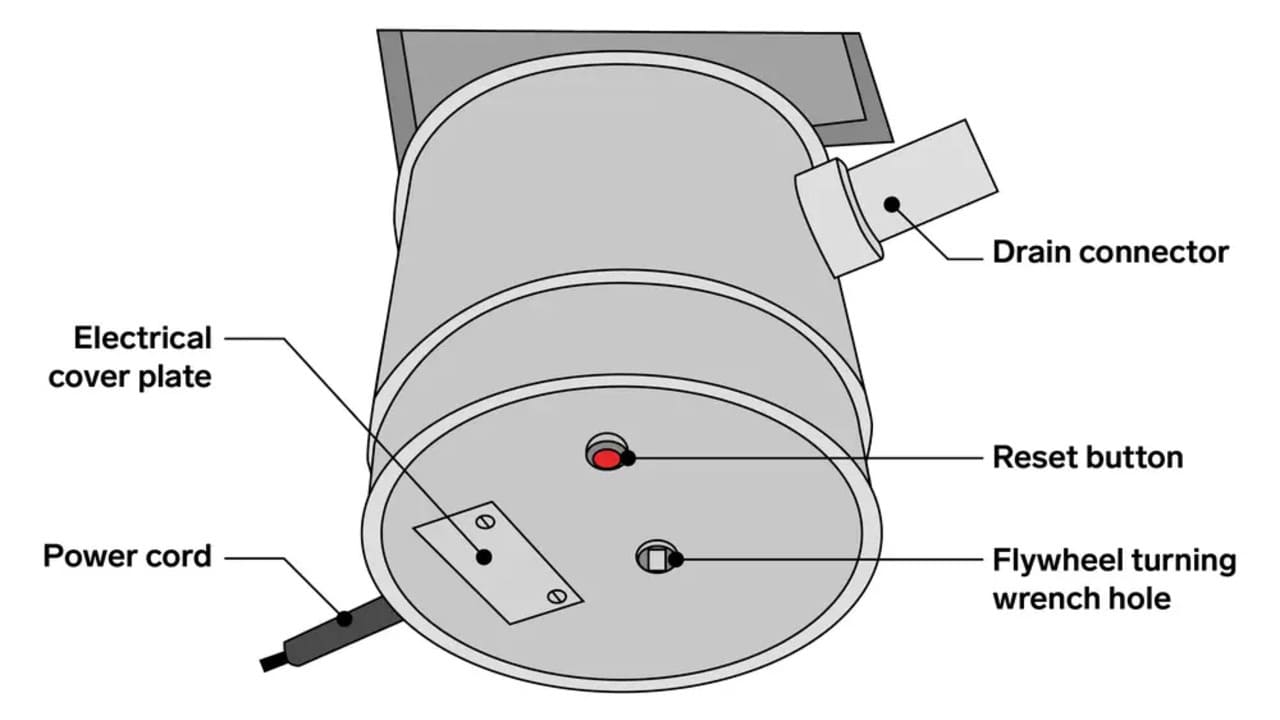 Drain connector

Electrical cover plate

Reset button

Power cord

Flywheel turning wrench hole